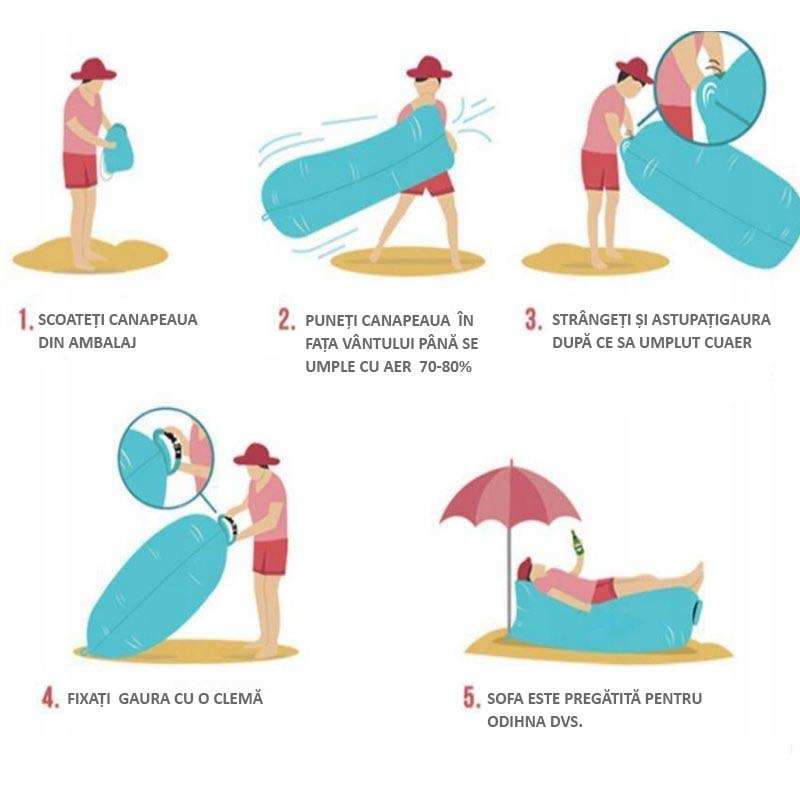 1. SCOATEȚI CANAPEAUA DIN AMBALAJ

2. PUNEȚI CANAPEAUA ÎN FAȚA VÂNTULUI PÂNĂ SE UMPLE CU AER 70-80%

3. STRÂNGEȚI ȘI ASTUPAȚIGAURA DUPĂ CE SA UMPLUT CUAER

4. FIXAȚI GAURA CU O CLEMĂ

5. SOFA ESTE PREGĂTITĂ PENTRU ODIHNA DVS.